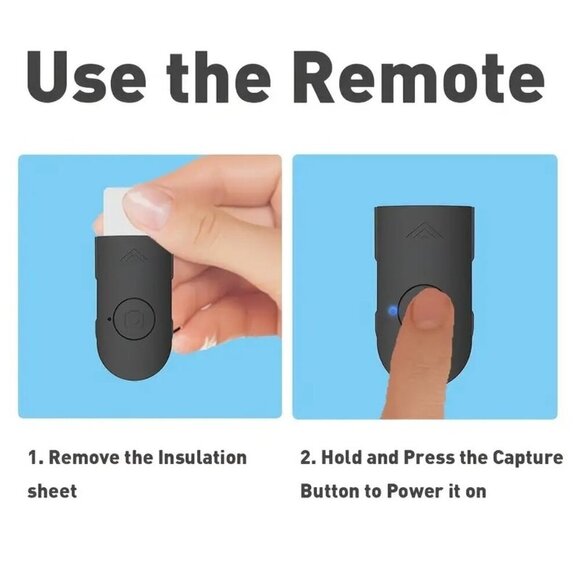 Use the Remote

1. Remove the Insulation sheet

2. Hold and Press the Capture Button to Power it on